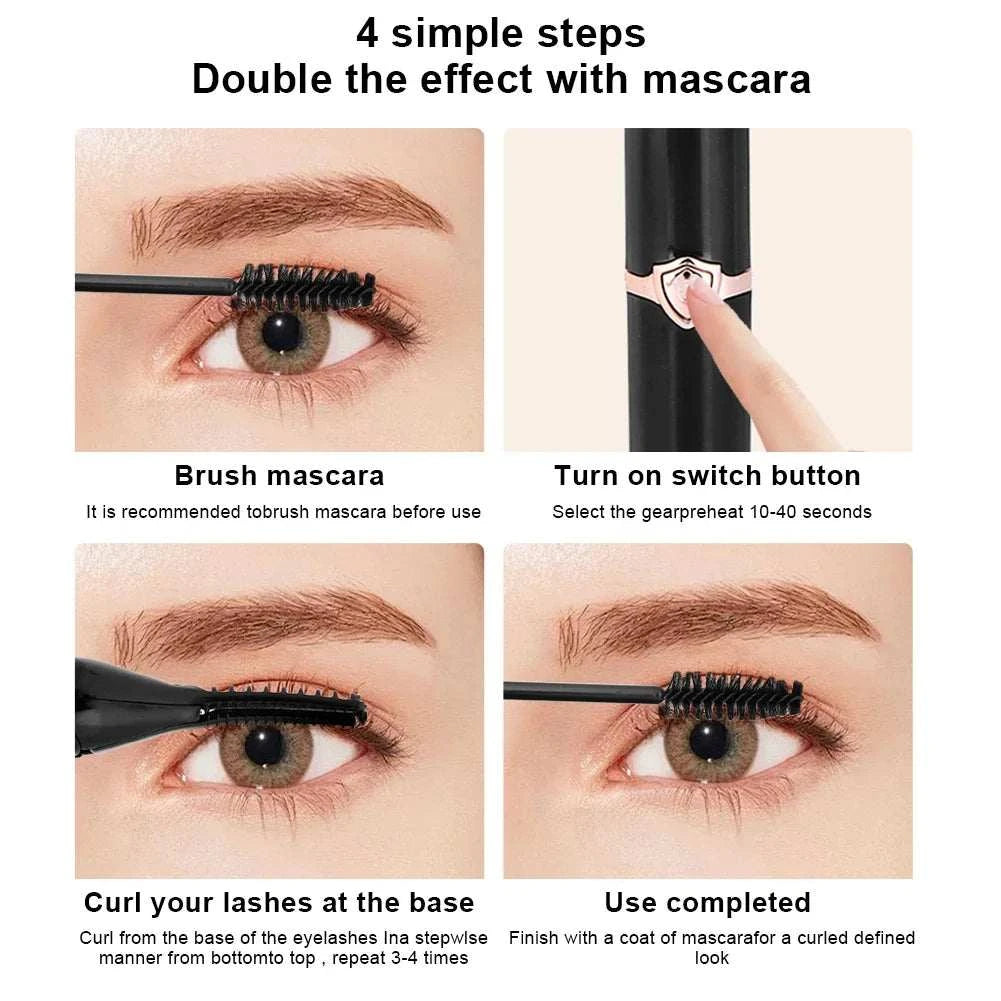 4 simple steps
Double the effect with mascara

Brush mascara
It is recommended tobrush mascara before use

Turn on switch button
Select the gearpreheat 10-40 seconds

Curl your lashes at the base
Curl from the base of the eyelashes Ina stepwlse manner from bottomto top , repeat 3-4 times

Use completed
Finish with a coat of mascarafor a curled defined look